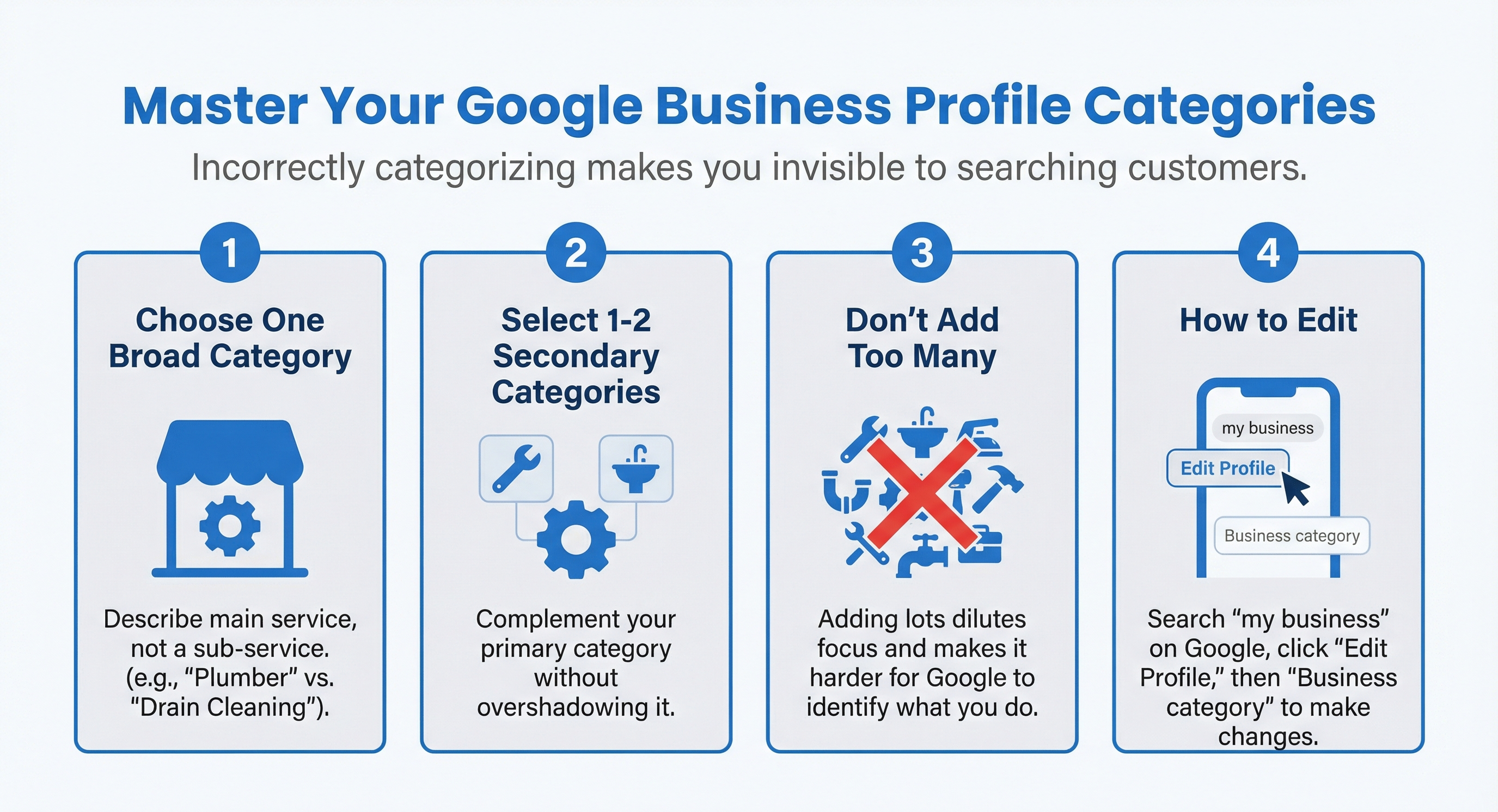 Master Your Google Business Profile Categories

Incorrectly categorizing makes you invisible to searching customers.

1

Choose One Broad Category

Describe main service, not a sub-service. (e.g., “Plumber” vs. “Drain Cleaning”).

2

Select 1-2 Secondary Categories

Complement your primary category without overshadowing it.

3

Don’t Add Too Many

Adding lots dilutes focus and makes it harder for Google to identify what you do.

4

How to Edit

my business

Edit Profile

Business category

Search “my business” on Google, click “Edit Profile,” then “Business category” to make changes.